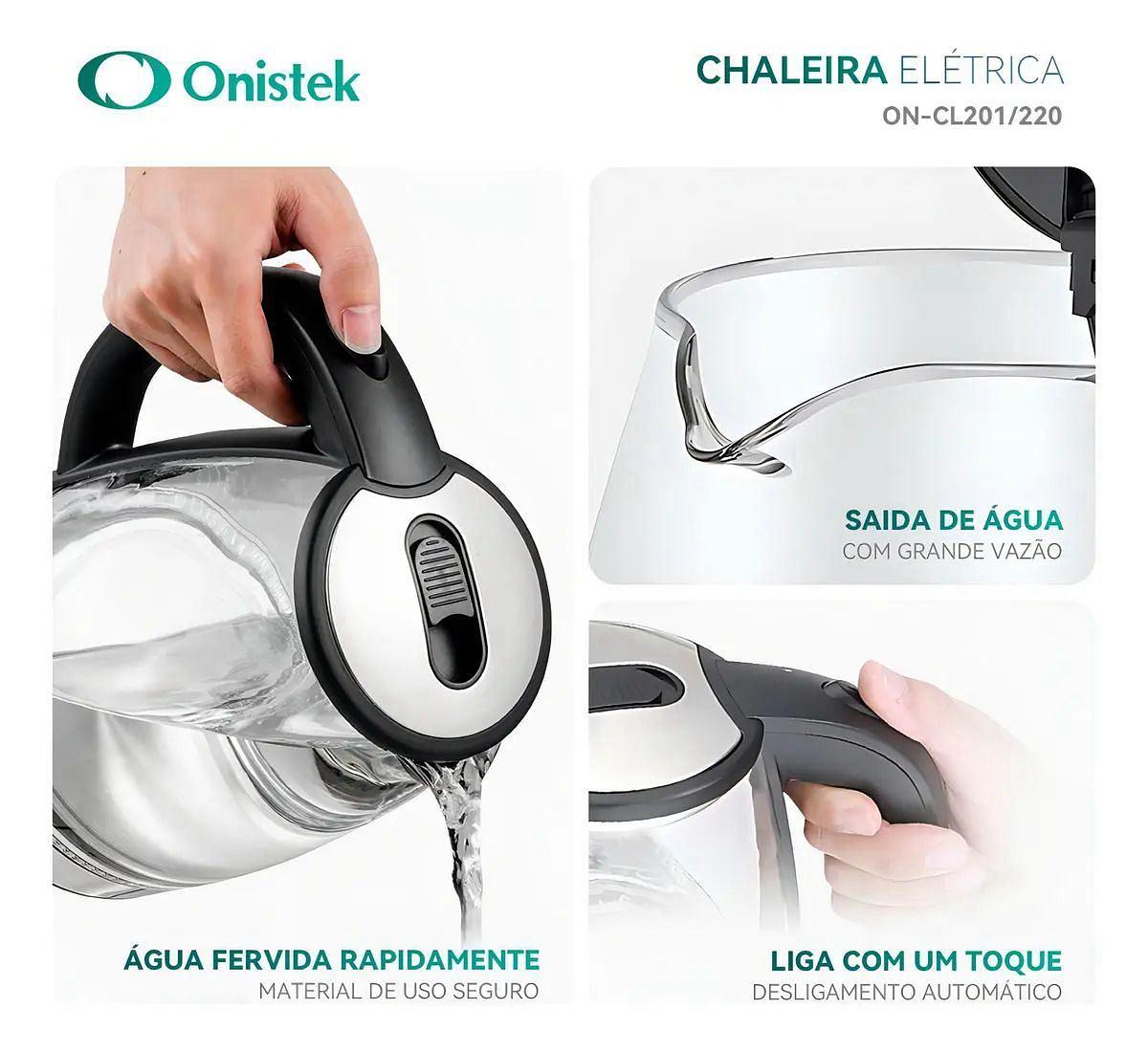 Onistek

CHALEIRA ELÉTRICA
ON-CL201/220

SAIDA DE ÁGUA
COM GRANDE VAZÃO

ÁGUA FERVIDA RAPIDAMENTE
MATERIAL DE USO SEGURO

LIGA COM UM TOQUE
DESLIGAMENTO AUTOMÁTICO