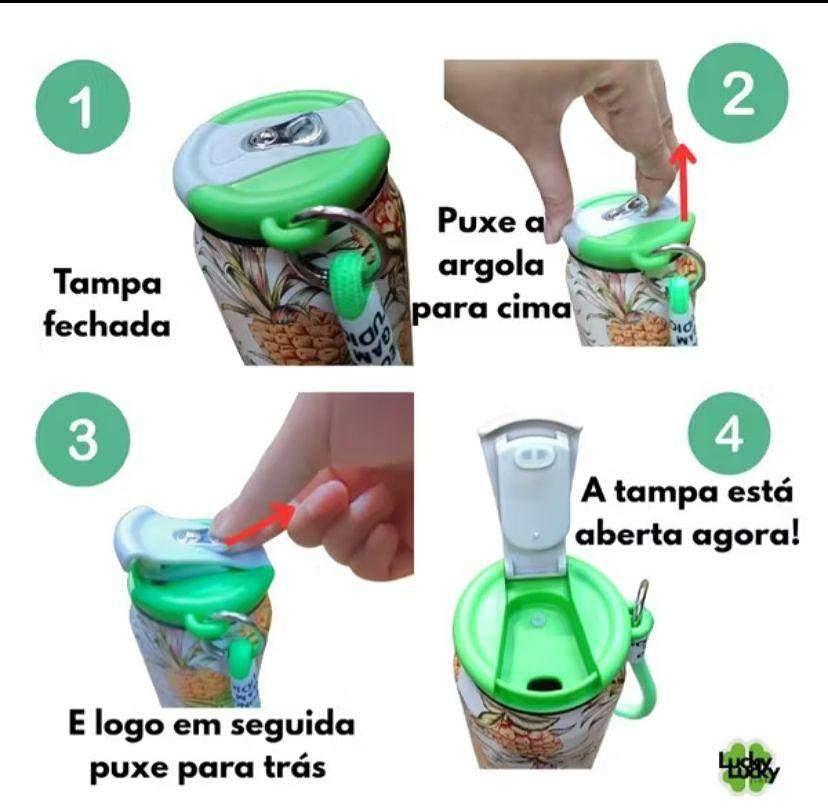 1

Tampa fechada

2

Puxe a argola para cima

3

E logo em seguida puxe para trás

4

A tampa está aberta agora!

Lucky Lucky